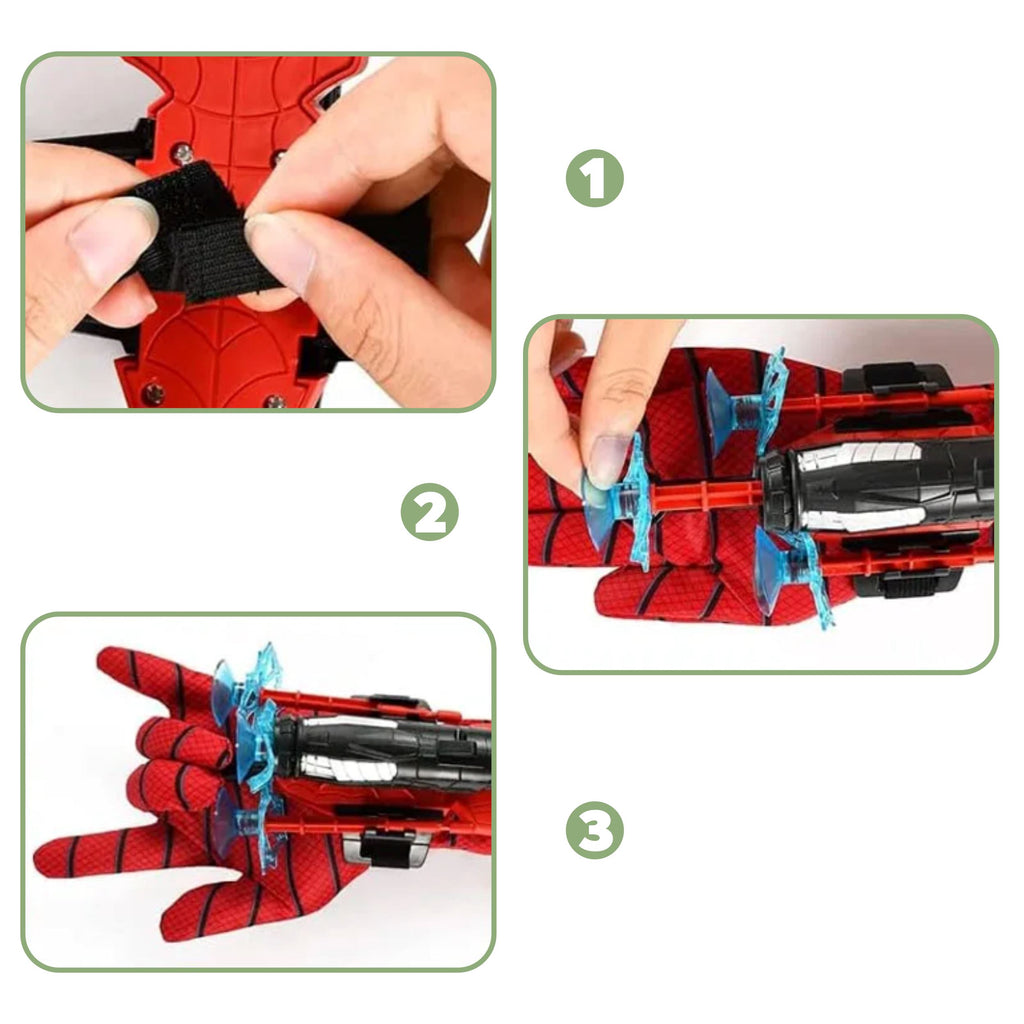 1

2

3