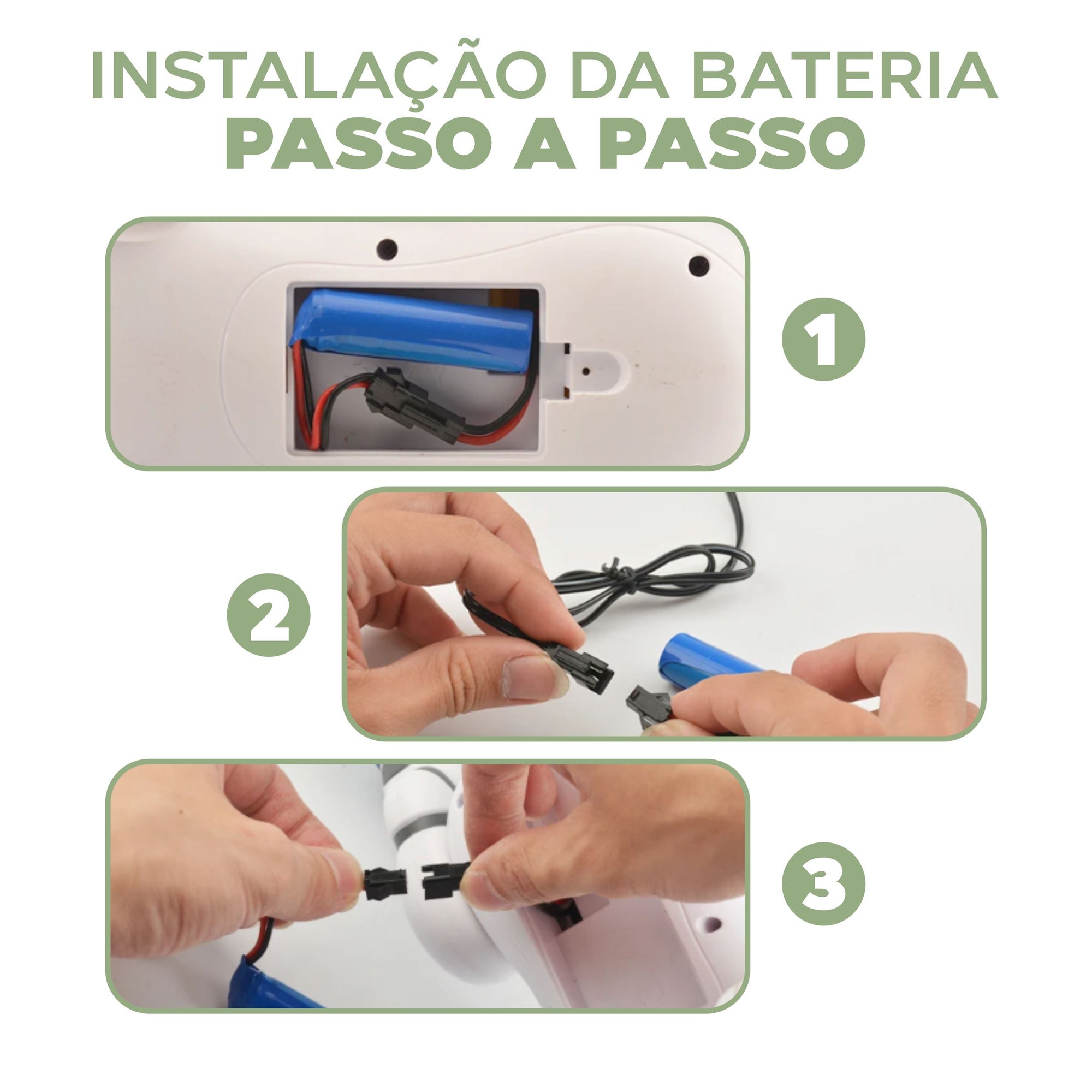 INSTALAÇÃO DA BATERIA
PASSO A PASSO

1

2

3